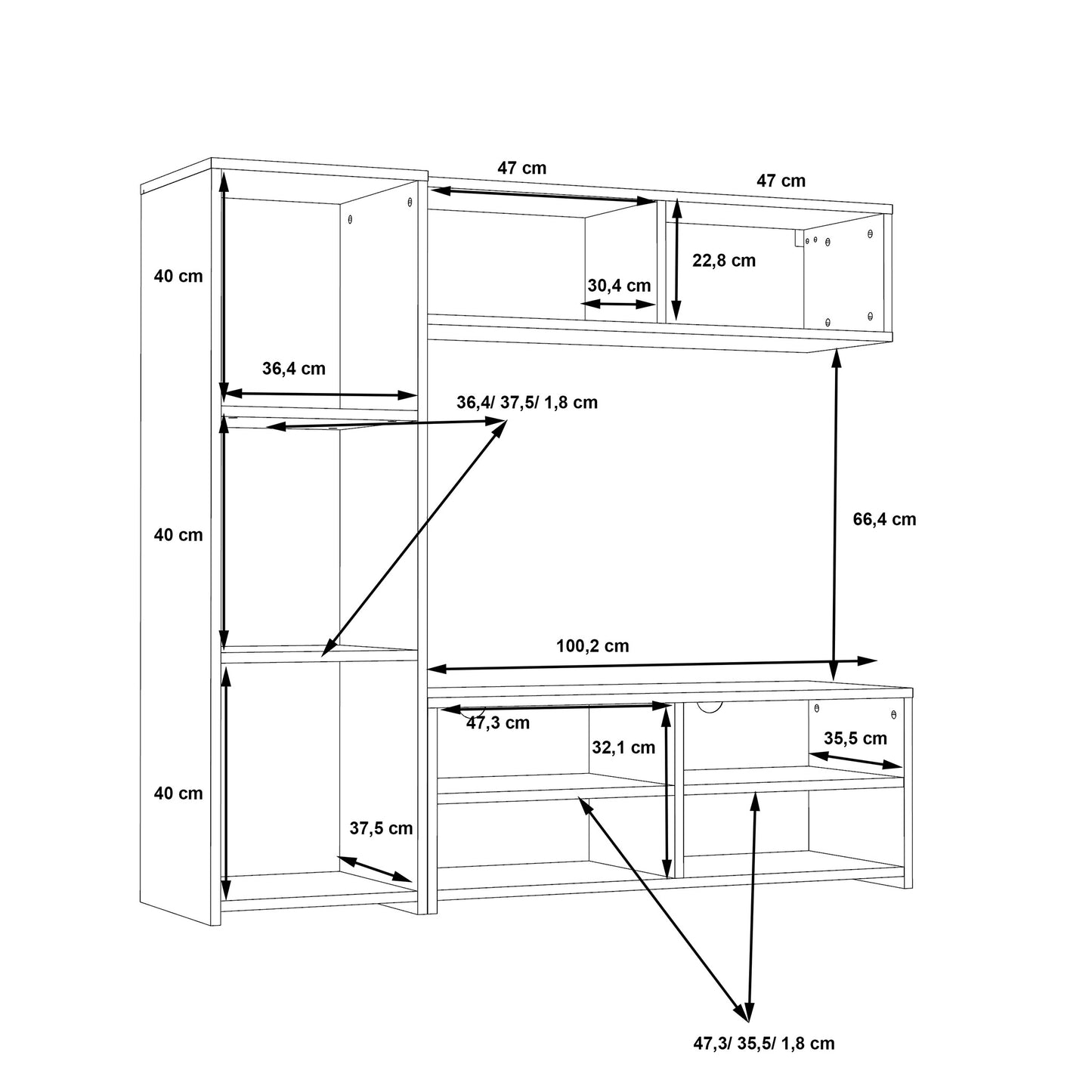 47 cm

47 cm

40 cm

22,8 cm

30,4 cm

36,4 cm

36,4/ 37,5/ 1,8 cm

40 cm

66,4 cm

100,2 cm

47,3 cm

32,1 cm

35,5 cm

40 cm

37,5 cm

47,3/ 35,5/ 1,8 cm